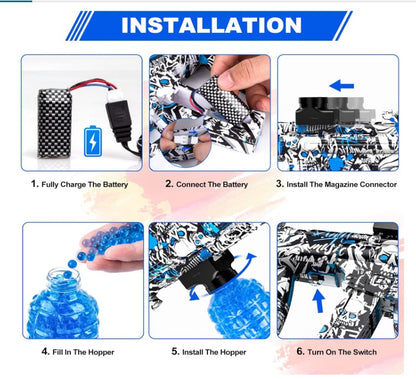 INSTALLATION

1. Fully Charge The Battery

2. Connect The Battery

3. Install The Magazine Connector

4. Fill In The Hopper

5. Install The Hopper

6. Turn On The Switch