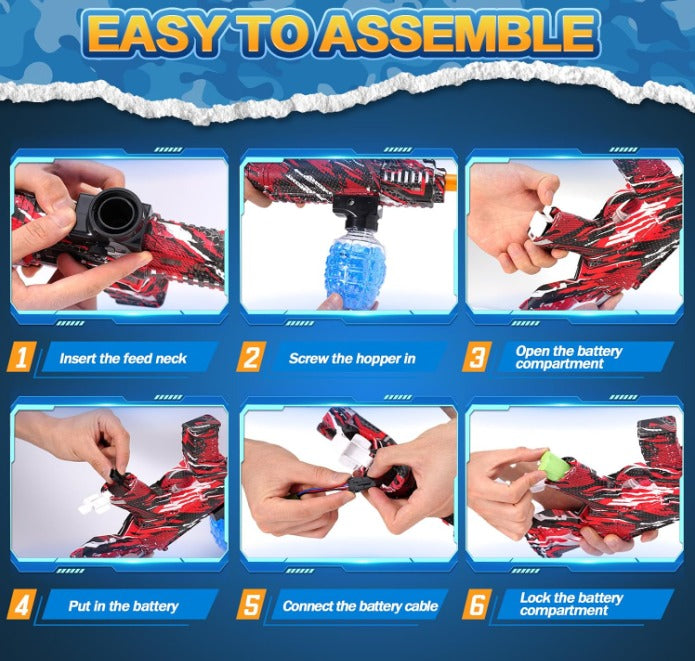 EASY TO ASSEMBLE

1 Insert the feed neck

2 Screw the hopper in

3 Open the battery compartment

4 Put in the battery

5 Connect the battery cable

6 Lock the battery compartment