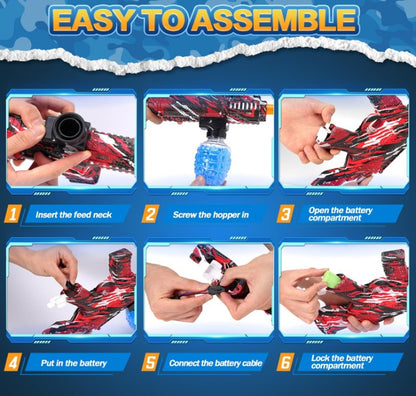 EASY TO ASSEMBLE

1 Insert the feed neck

2 Screw the hopper in

3 Open the battery compartment

4 Put in the battery

5 Connect the battery cable

6 Lock the battery compartment